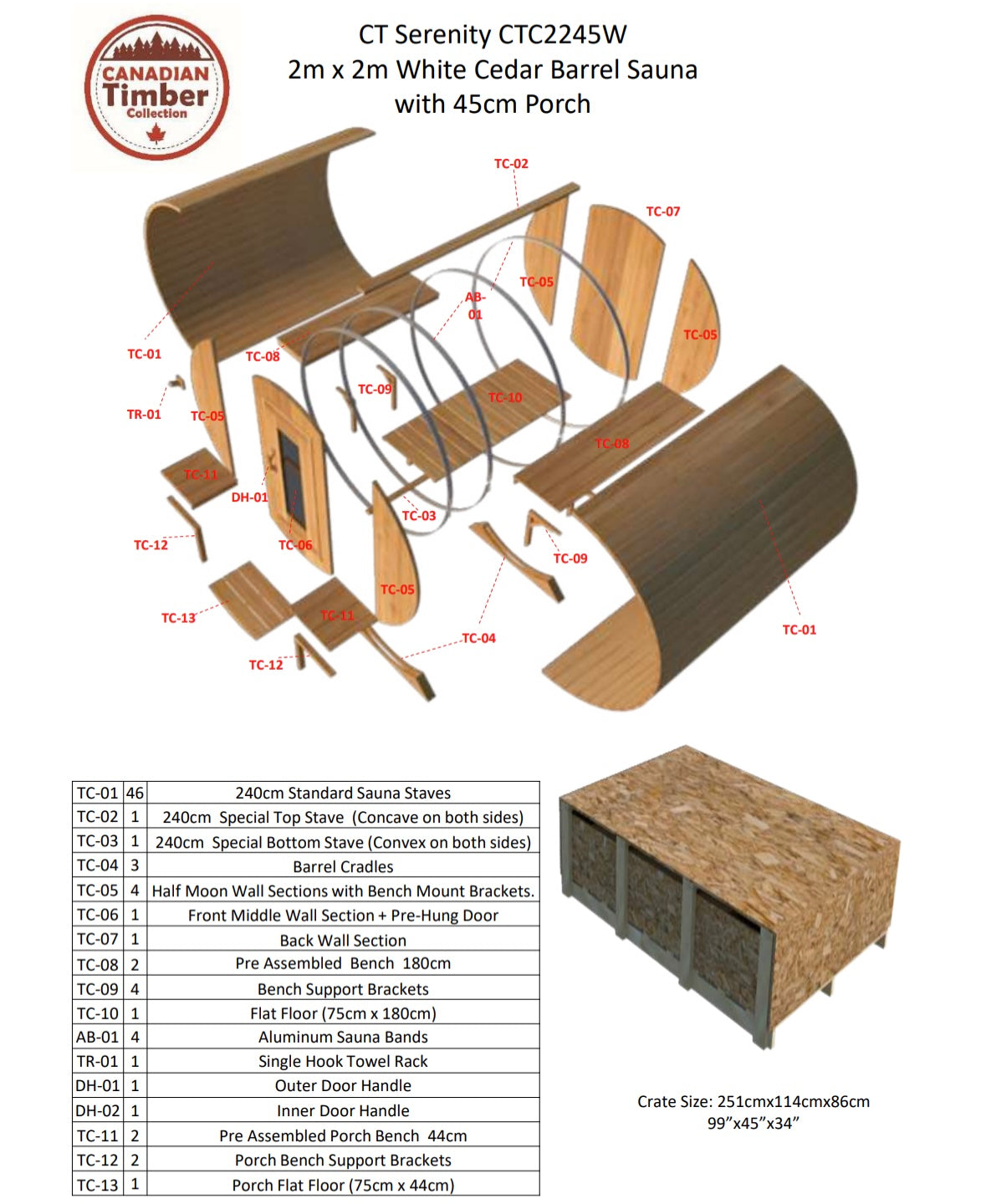 CANADIAN Timber Collection

CT Serenity CTC2245W
2m x 2m White Cedar Barrel Sauna
with 45cm Porch

TC-02
TC-07
TC-05
AB-01
TC-05
TC-01
TC-08
TC-09
TC-10
TR-01
TC-05
TC-08
TC-11
DH-01
TC-03
TC-12
TC-06
TC-09
TC-05
TC-13
TC-11
TC-04
TC-01
TC-12

| TC-01 | 46 | 240cm Standard Sauna Staves |
|---|---|---|
| TC-02 | 1 | 240cm Special Top Stave (Concave on both sides) |
| TC-03 | 1 | 240cm Special Bottom Stave (Convex on both sides) |
| TC-04 | 3 | Barrel Cradles |
| TC-05 | 4 | Half Moon Wall Sections with Bench Mount Brackets. |
| TC-06 | 1 | Front Middle Wall Section + Pre-Hung Door |
| TC-07 | 1 | Back Wall Section |
| TC-08 | 2 | Pre Assembled Bench 180cm |
| TC-09 | 4 | Bench Support Brackets |
| TC-10 | 1 | Flat Floor (75cm x 180cm) |
| AB-01 | 4 | Aluminum Sauna Bands |
| TR-01 | 1 | Single Hook Towel Rack |
| DH-01 | 1 | Outer Door Handle |
| DH-02 | 1 | Inner Door Handle |
| TC-11 | 2 | Pre Assembled Porch Bench 44cm |
| TC-12 | 2 | Porch Bench Support Brackets |
| TC-13 | 1 | Porch Flat Floor (75cm x 44cm) |

Crate Size: 251cmx114cmx86cm
99”x45”x34”